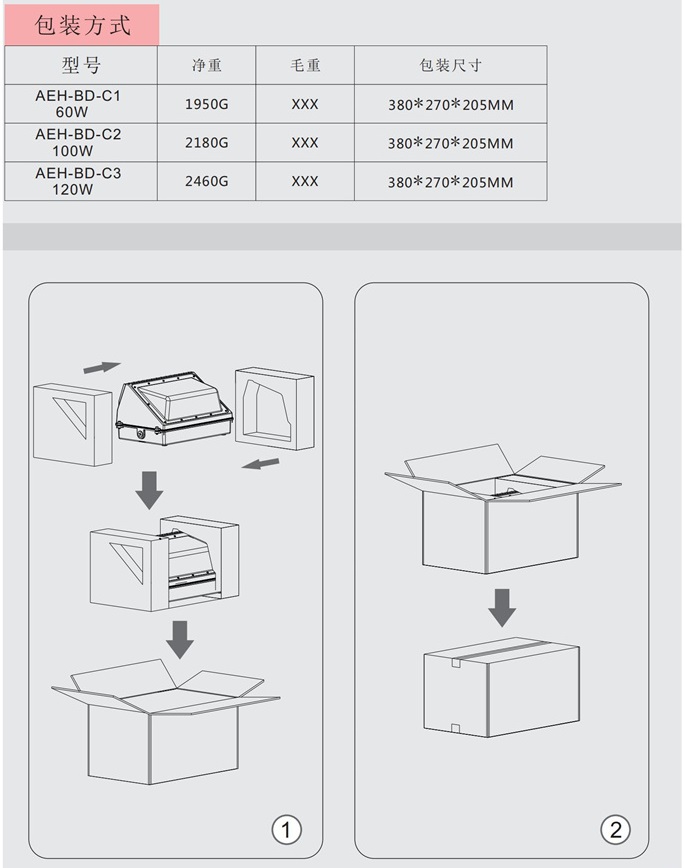 包装方式

| 型号 | 净重 | 毛重 | 包装尺寸 |
|---|---|---|---|
| AEH-BD-C1 60W | 1950G | XXX | 380*270*205MM |
| AEH-BD-C2 100W | 2180G | XXX | 380*270*205MM |
| AEH-BD-C3 120W | 2460G | XXX | 380*270*205MM |

1

2