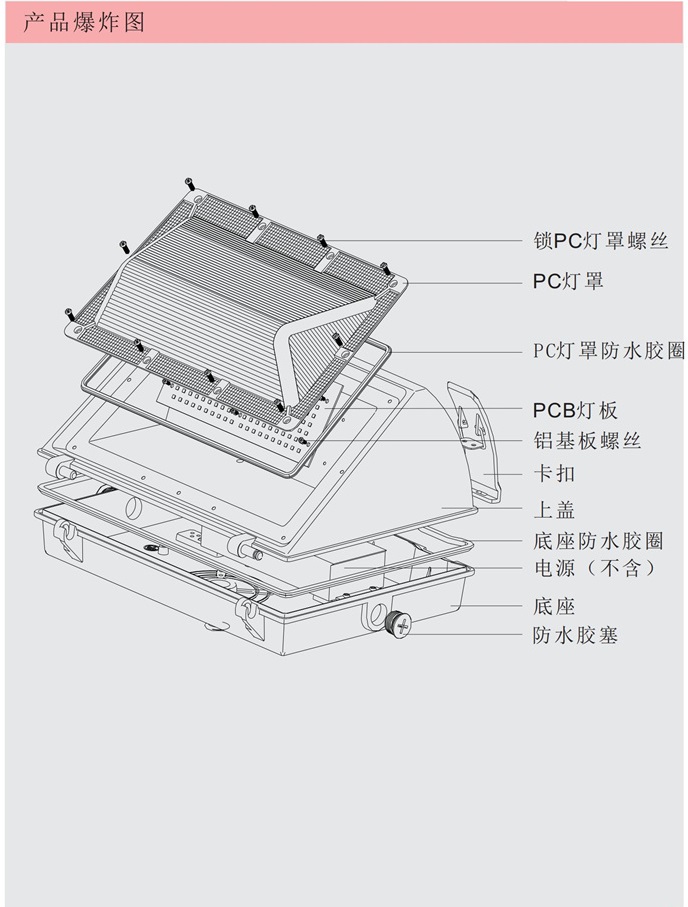 产品爆炸图

锁PC灯罩螺丝

PC灯罩

PC灯罩防水胶圈

PCB灯板

铝基板螺丝

卡扣

上盖

底座防水胶圈

电源（不含）

底座

防水胶塞