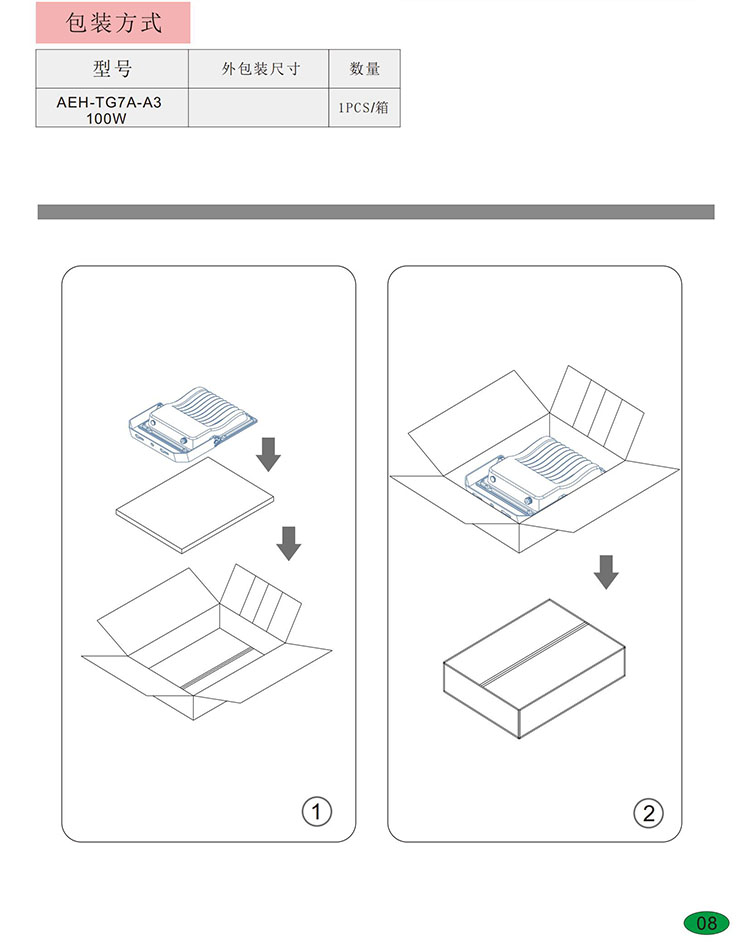 包装方式

| 型号 | 外包装尺寸 | 数量 |
|---|---|---|
| AEH-TG7A-A3 100W | | 1PCS/箱 |

1

2

08