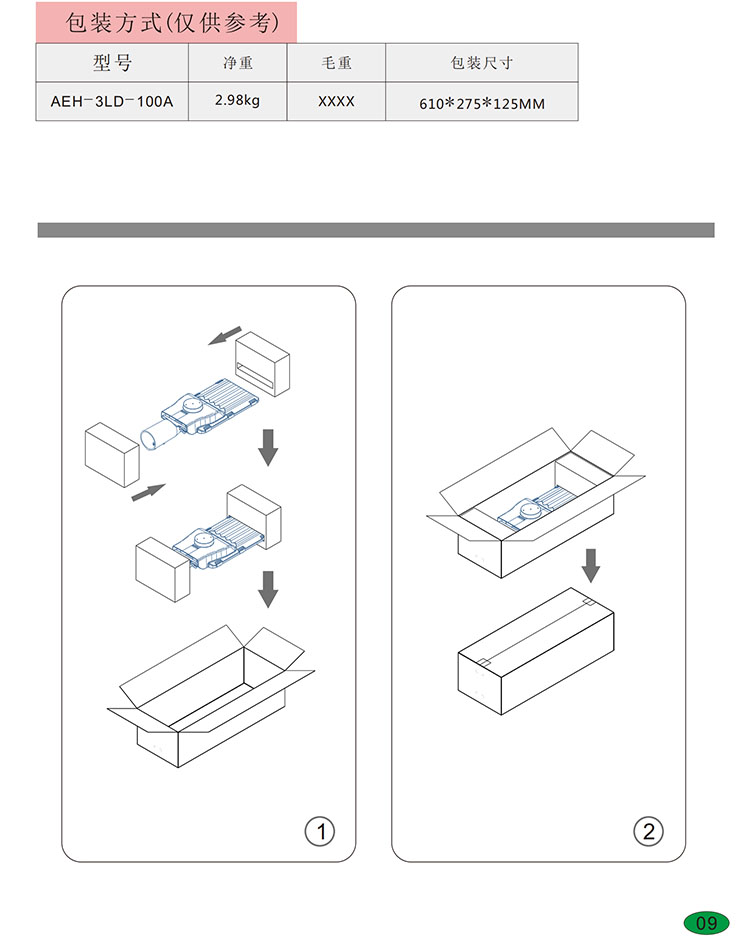 包装方式(仅供参考)

| 型号 | 净重 | 毛重 | 包装尺寸 |
|---|---|---|---|
| AEH-3LD-100A | 2.98kg | XXXX | 610*275*125MM |

1

2

09