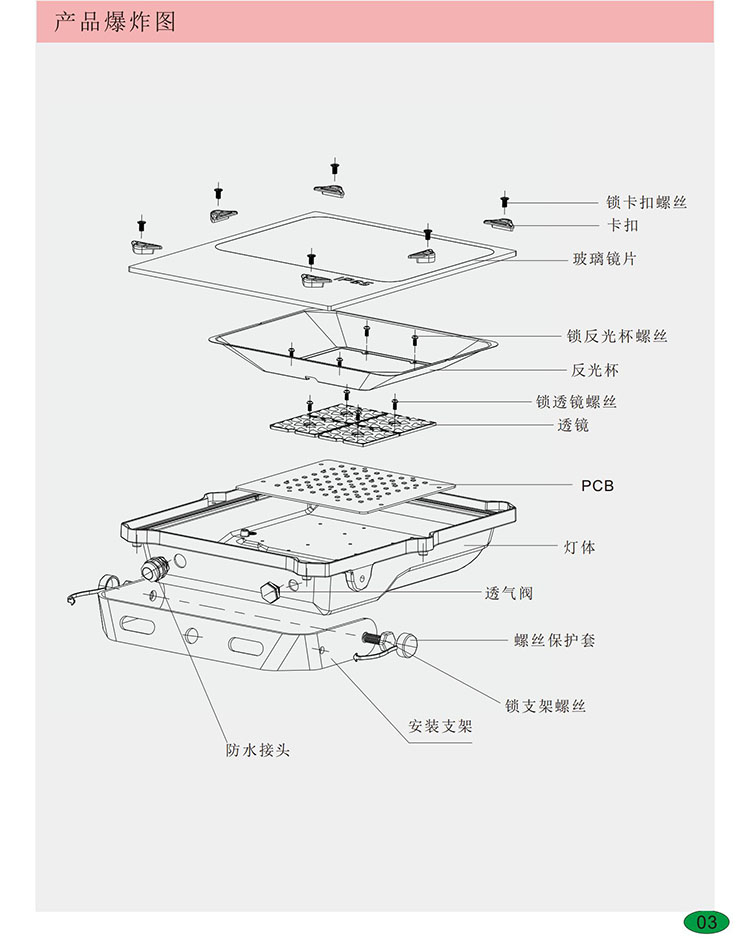 产品爆炸图

锁卡扣螺丝
卡扣
玻璃镜片
锁反光杯螺丝
反光杯
锁透镜螺丝
透镜
PCB
灯体
透气阀
螺丝保护套
锁支架螺丝
安装支架
防水接头

03