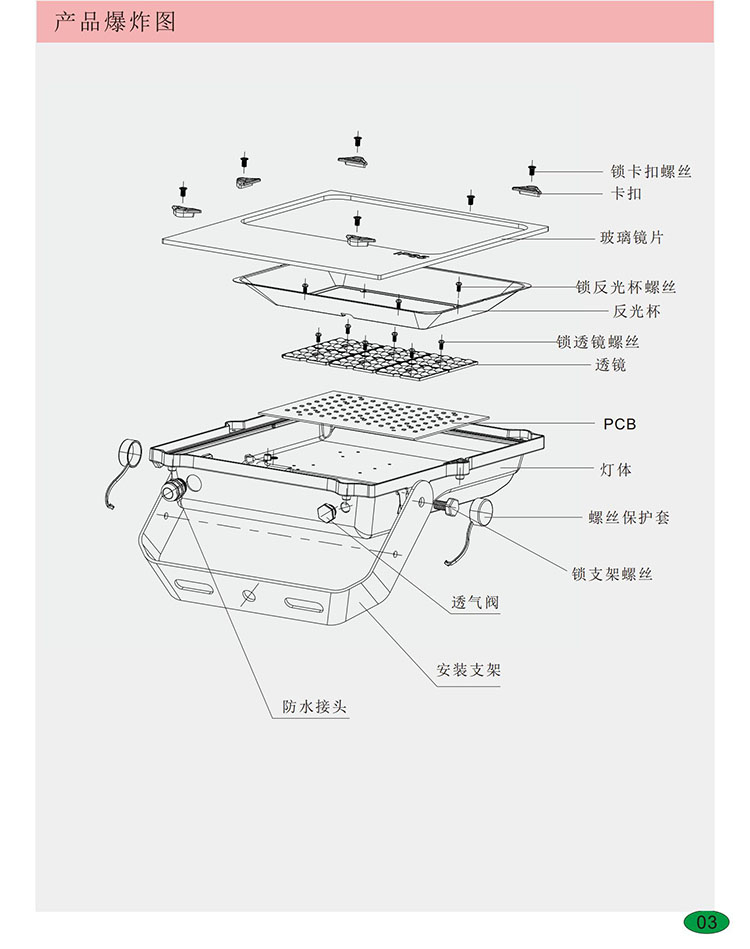 产品爆炸图

锁卡扣螺丝
卡扣
玻璃镜片
锁反光杯螺丝
反光杯
锁透镜螺丝
透镜
PCB
灯体
螺丝保护套
锁支架螺丝
透气阀
安装支架
防水接头

03