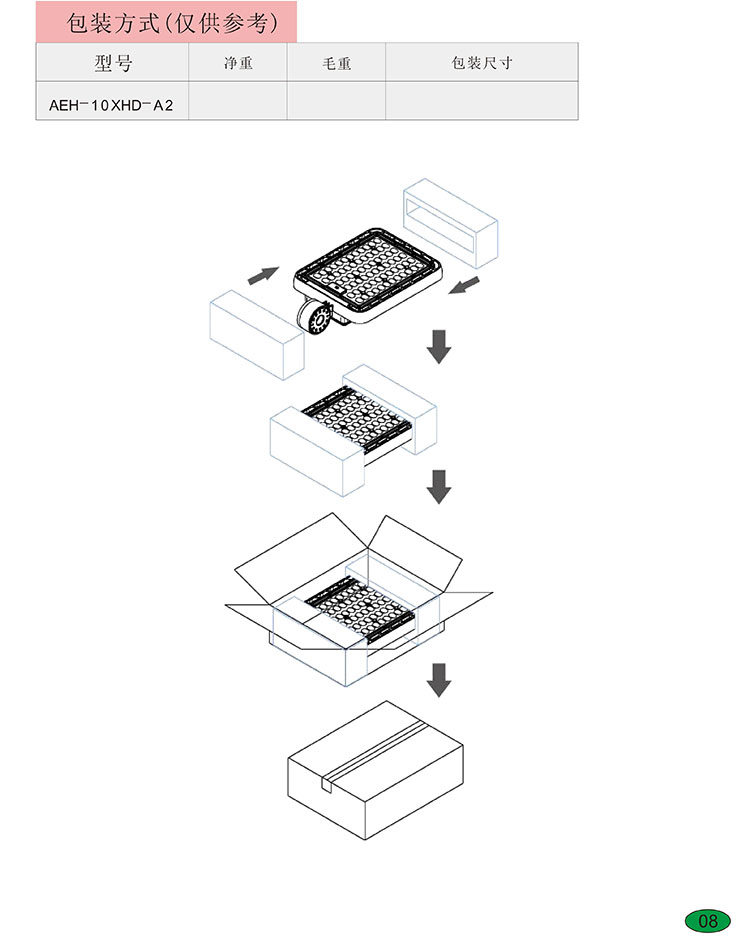 包装方式(仅供参考)

| 型号 | 净重 | 毛重 | 包装尺寸 |
|---|---|---|---|
| AEH-10XHD-A2 | | | |

08